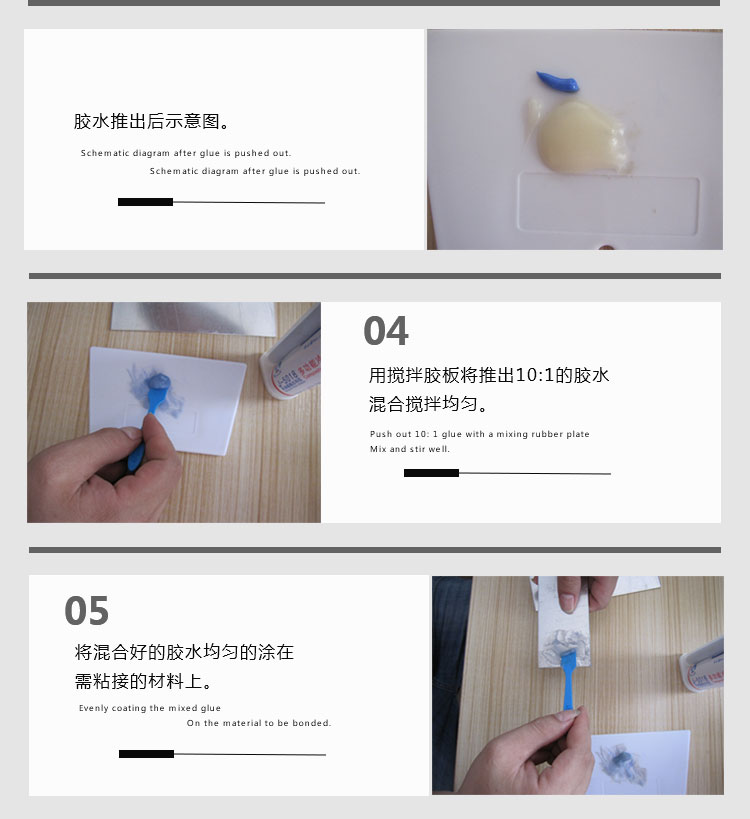 胶水推出后示意图。

Schematic diagram after glue is pushed out.

Schematic diagram after glue is pushed out.

04

用搅拌胶板将推出10:1的胶水混合搅拌均匀。

Push out 10: 1 glue with a mixing rubber plate
Mix and stir well.

05

将混合好的胶水均匀的涂在需粘接的材料上。

Evenly coating the mixed glue
On the material to be bonded.