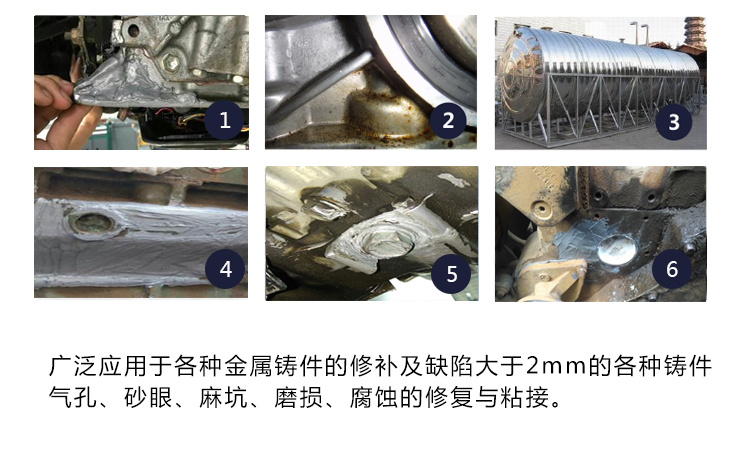 1

2

3

4

5

6

广泛应用于各种金属铸件的修补及缺陷大于2mm的各种铸件气孔、砂眼、麻坑、磨损、腐蚀的修复与粘接。