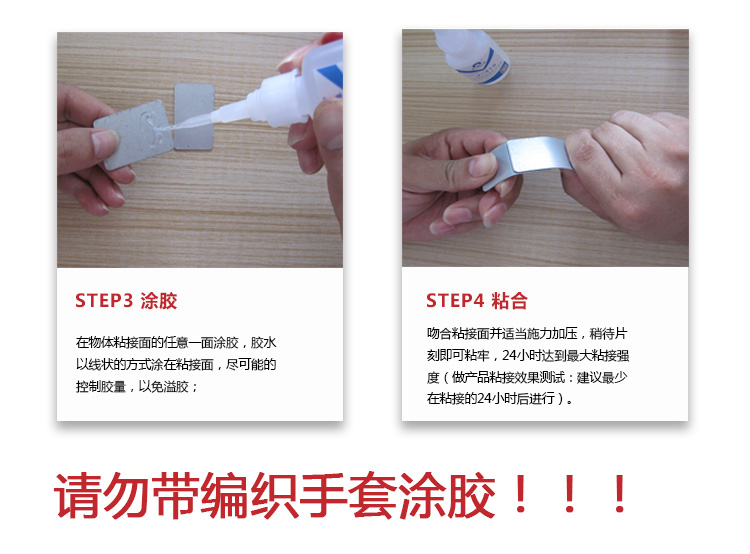 STEP3 涂胶

在物体粘接面的任意一面涂胶，胶水以线状的方式涂在粘接面，尽可能的控制胶量，以免溢胶；

STEP4 粘合

吻合粘接面并适当施力加压，稍待片刻即可粘牢，24小时达到最大粘接强度（做产品粘接效果测试：建议最少在粘接的24小时后进行）。

请勿带编织手套涂胶！！！