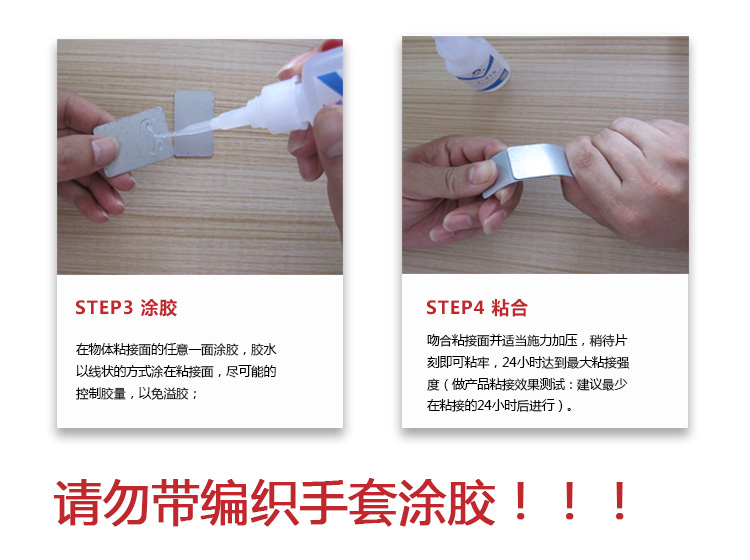 STEP3 涂胶

在物体粘接面的任意一面涂胶，胶水以线状的方式涂在粘接面，尽可能的控制胶量，以免溢胶；

STEP4 粘合

吻合粘接面并适当施力加压，稍待片刻即可粘牢，24小时达到最大粘接强度（做产品粘接效果测试：建议最少在粘接的24小时后进行）。

请勿带编织手套涂胶！！！